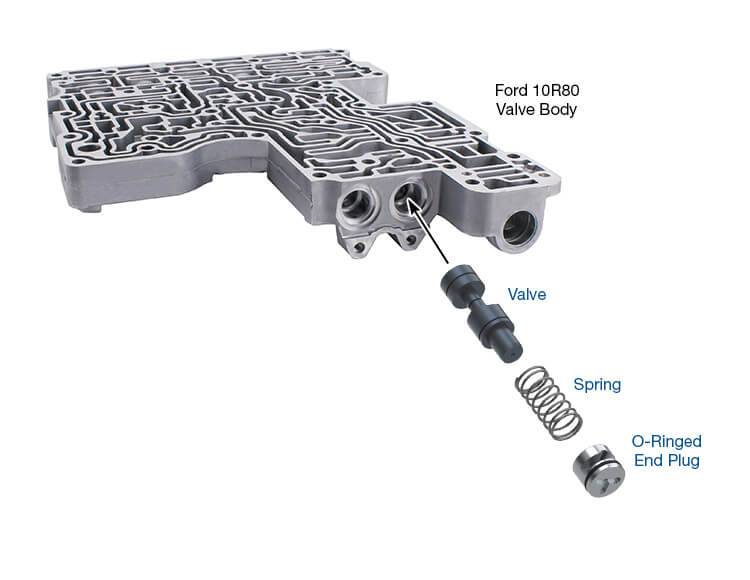 Ford 10R80
Valve Body

Valve

Spring

O-Ringed
End Plug