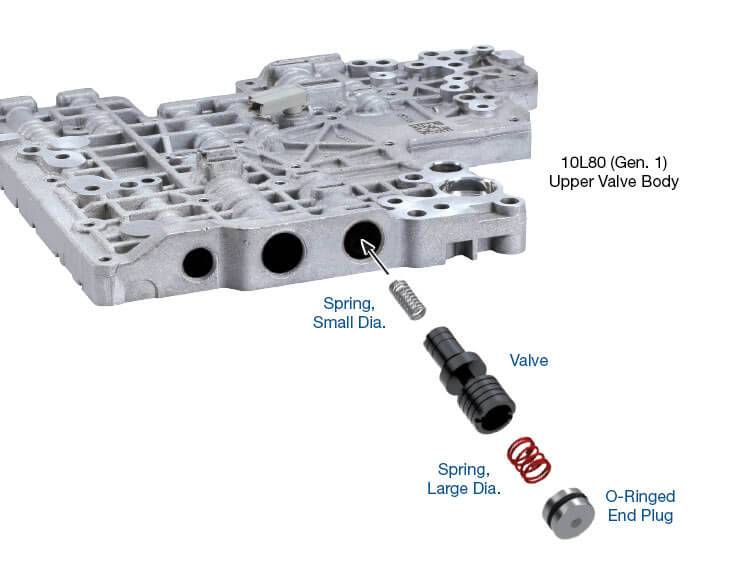 10L80 (Gen. 1)
Upper Valve Body

Spring,
Small Dia.

Valve

Spring,
Large Dia.

O-Ringed
End Plug