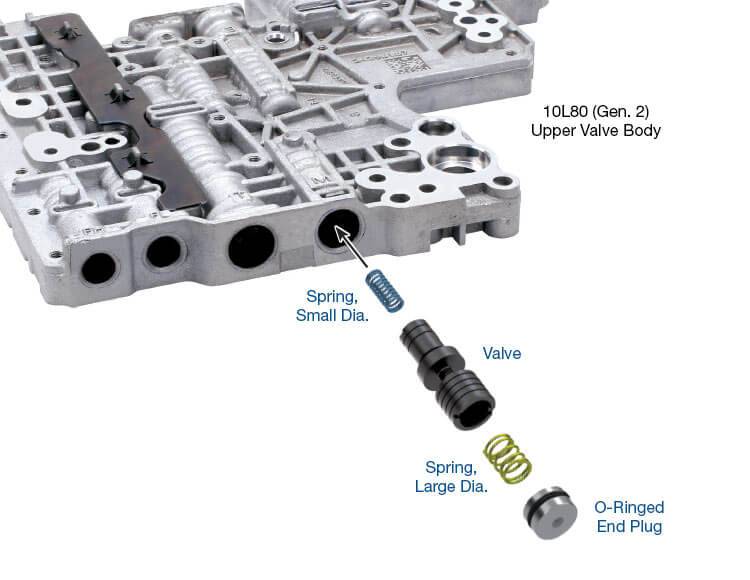 10L80 (Gen. 2)
Upper Valve Body

Spring,
Small Dia.

Valve

Spring,
Large Dia.

O-Ringed
End Plug