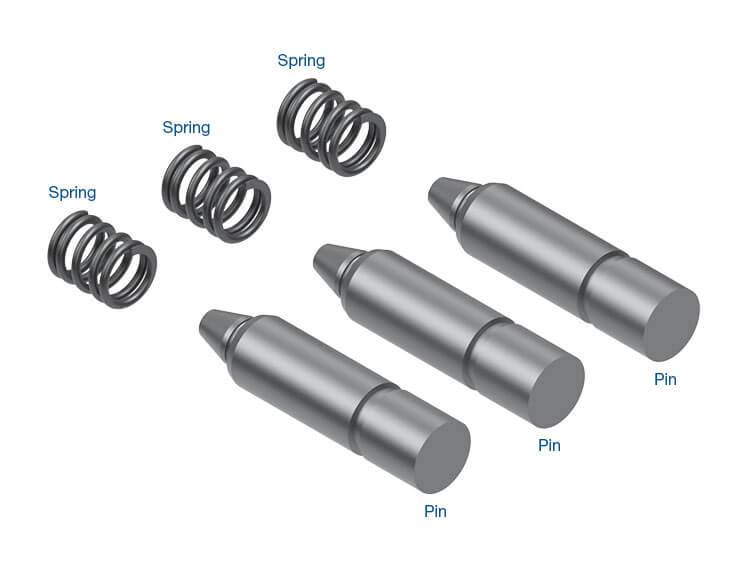 Spring

Spring

Spring

Pin

Pin

Pin