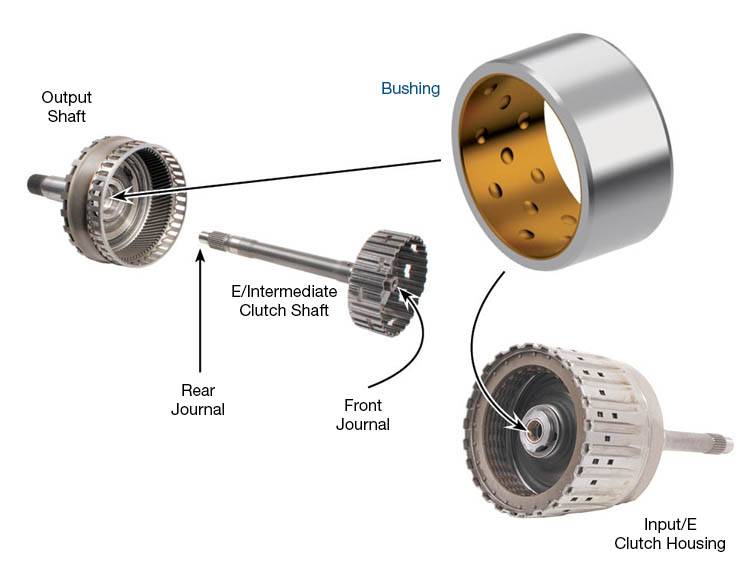 Output Shaft

Bushing

E/Intermediate Clutch Shaft

Rear Journal

Front Journal

Input/E Clutch Housing