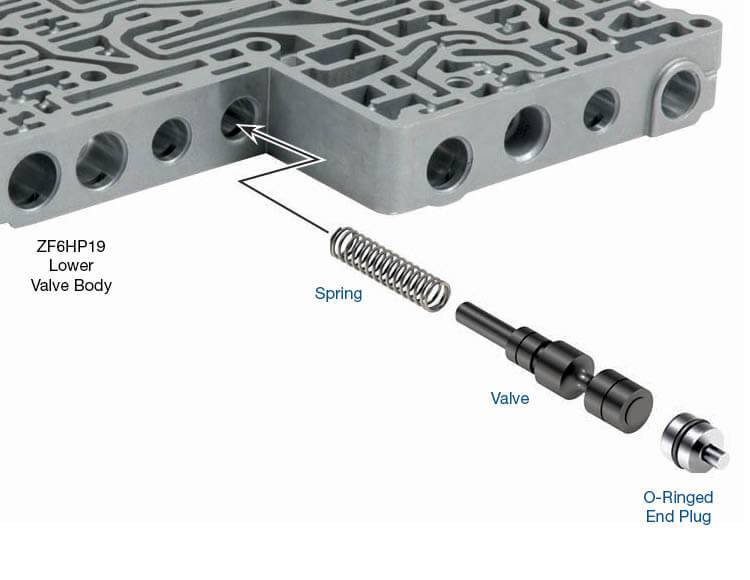 ZF6HP19
Lower
Valve Body

Spring

Valve

O-Ringed
End Plug