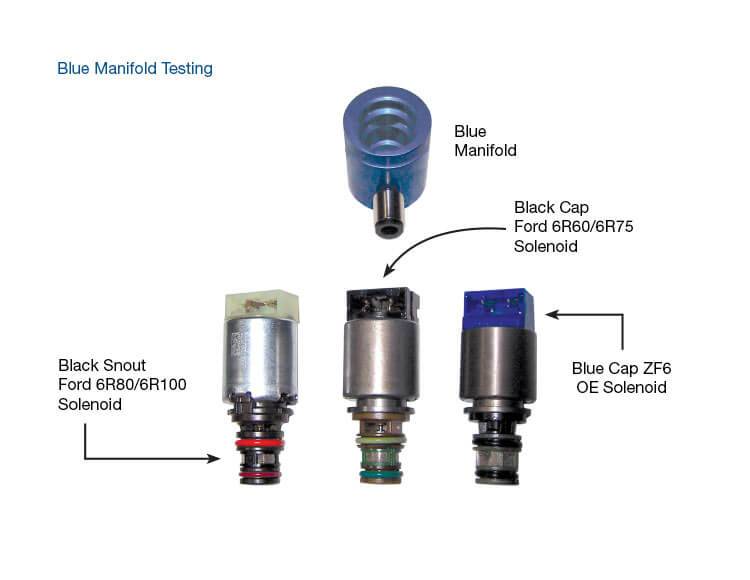 Blue Manifold Testing

Blue Manifold

Black Cap Ford 6R60/6R75 Solenoid

Black Snout Ford 6R80/6R100 Solenoid

Blue Cap ZF6 OE Solenoid