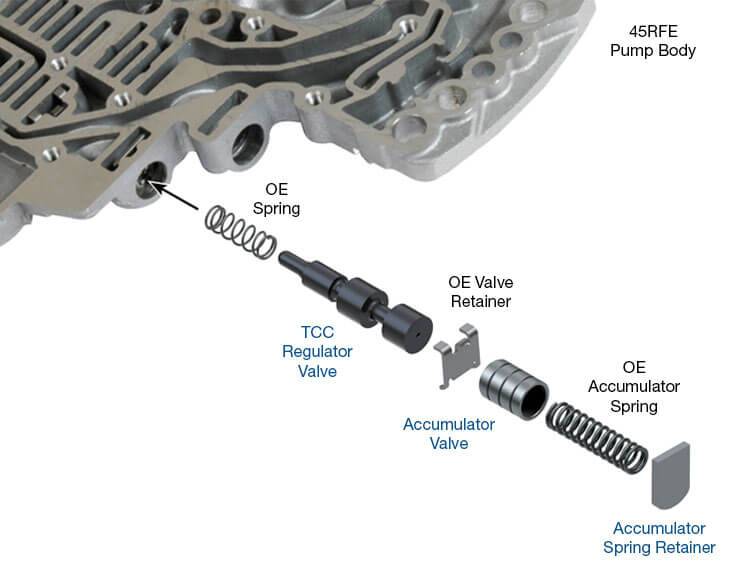 45RFE
Pump Body

OE
Spring

OE Valve
Retainer

TCC
Regulator
Valve

OE
Accumulator
Spring

Accumulator
Valve

Accumulator
Spring Retainer