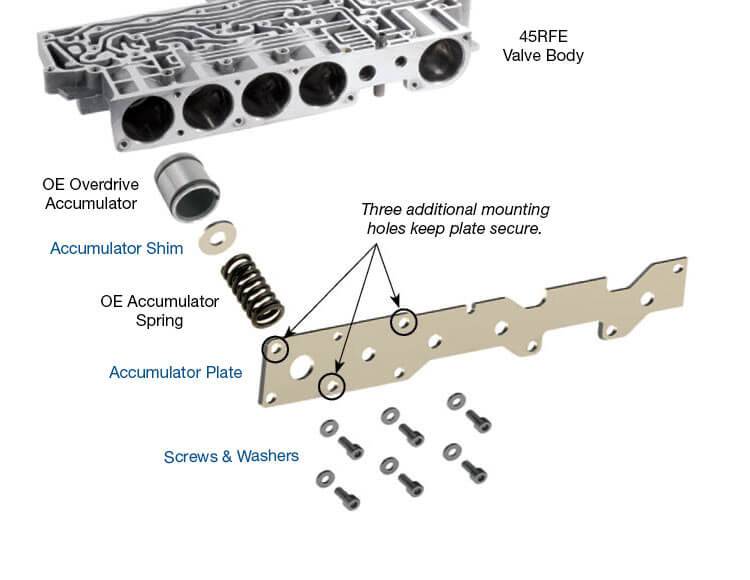 45RFE
Valve Body

OE Overdrive
Accumulator

Three additional mounting
holes keep plate secure.

Accumulator Shim

OE Accumulator
Spring

Accumulator Plate

Screws & Washers