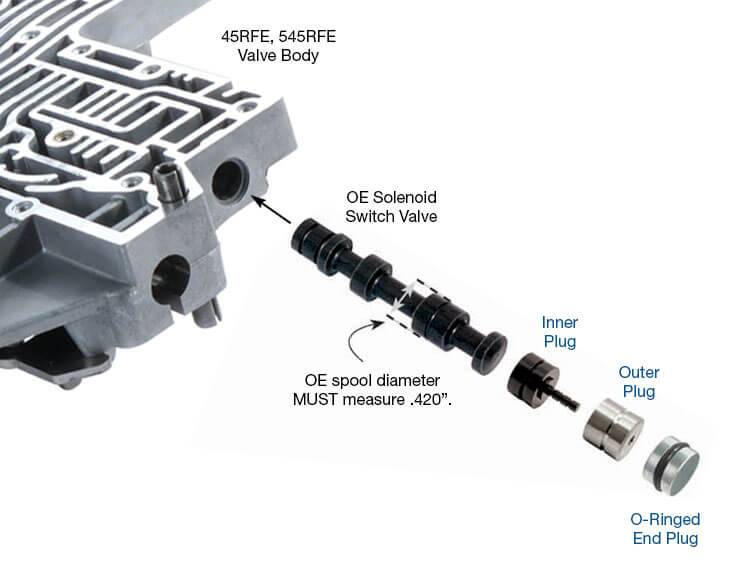 45RFE, 545RFE
Valve Body

OE Solenoid
Switch Valve

OE spool diameter
MUST measure .420".

Inner
Plug

Outer
Plug

O-Ringed
End Plug