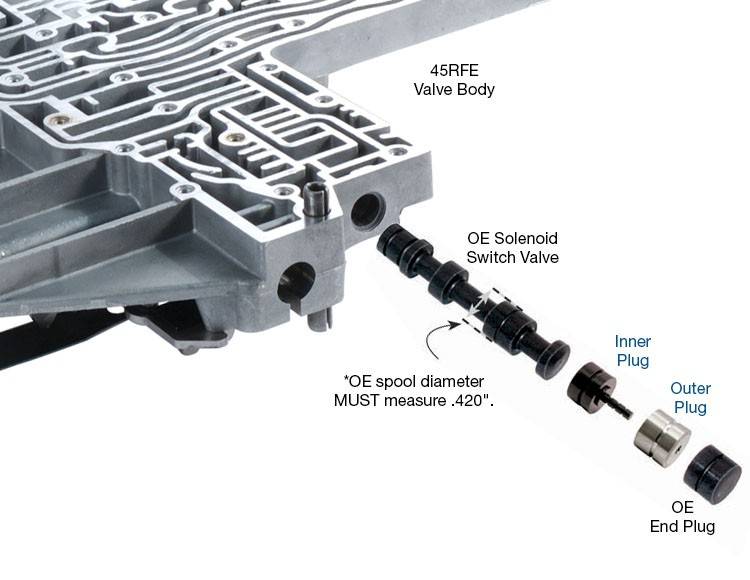 45RFE
Valve Body

OE Solenoid
Switch Valve

*OE spool diameter
MUST measure .420".

Inner
Plug

Outer
Plug

OE
End Plug