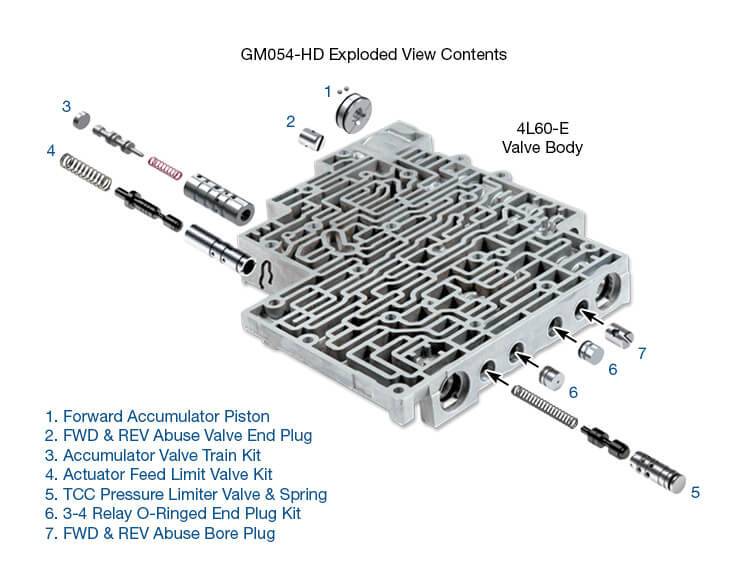 GM054-HD Exploded View Contents

1

2

3

4

4L60-E
Valve Body

7

6

6

5

1. Forward Accumulator Piston
2. FWD & REV Abuse Valve End Plug
3. Accumulator Valve Train Kit
4. Actuator Feed Limit Valve Kit
5. TCC Pressure Limiter Valve & Spring
6. 3-4 Relay O-Ringed End Plug Kit
7. FWD & REV Abuse Bore Plug