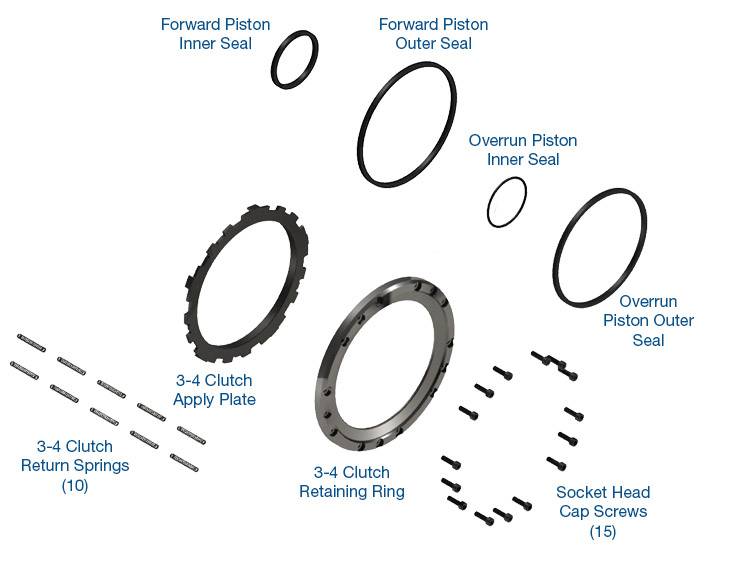 Forward Piston Inner Seal

Forward Piston Outer Seal

Overrun Piston Inner Seal

Overrun Piston Outer Seal

3-4 Clutch Apply Plate

3-4 Clutch Return Springs (10)

3-4 Clutch Retaining Ring

Socket Head Cap Screws (15)