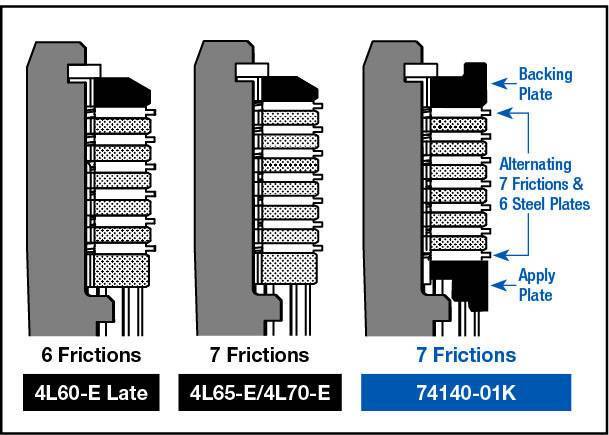 Backing Plate

Alternating 7 Frictions & 6 Steel Plates

Apply Plate

6 Frictions

4L60-E Late

7 Frictions

4L65-E/4L70-E

7 Frictions

74140-01K