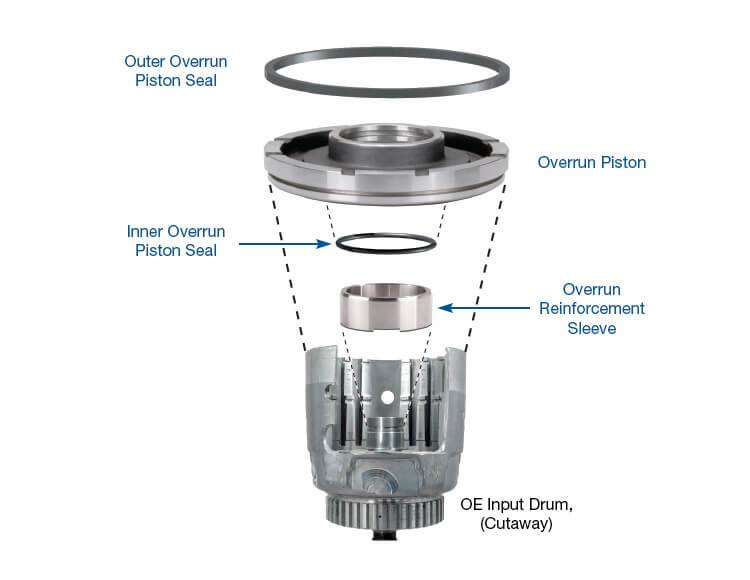 Outer Overrun Piston Seal

Overrun Piston

Inner Overrun Piston Seal

Overrun Reinforcement Sleeve

OE Input Drum, (Cutaway)