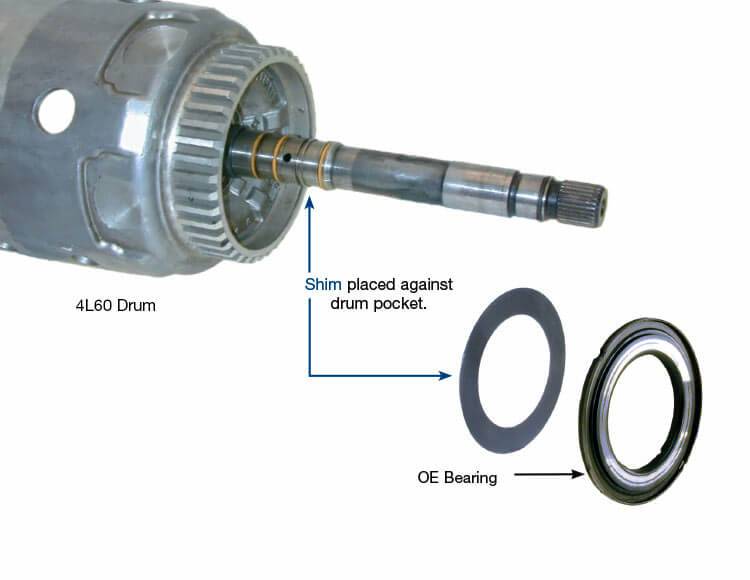 4L60 Drum

Shim placed against drum pocket.

OE Bearing