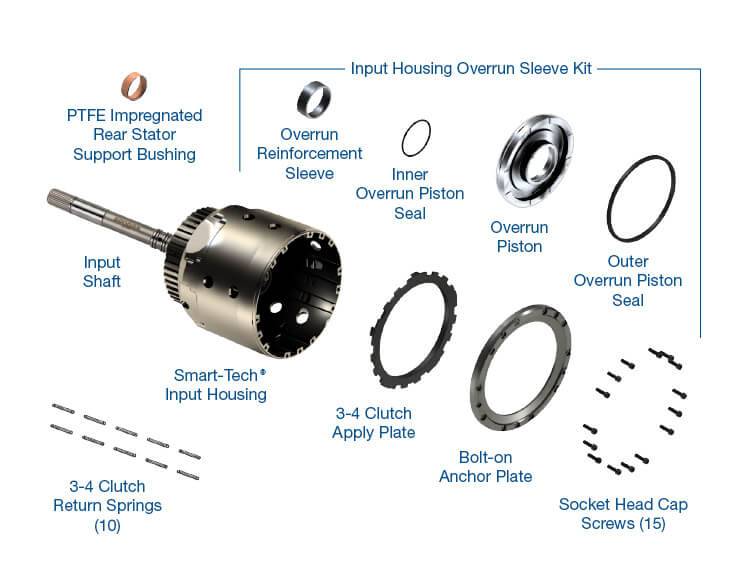 Input Housing Overrun Sleeve Kit

PTFE Impregnated Rear Stator Support Bushing

Overrun Reinforcement Sleeve

Inner Overrun Piston Seal

Overrun Piston

Outer Overrun Piston Seal

Input Shaft

Smart-Tech® Input Housing

3-4 Clutch Apply Plate

Bolt-on Anchor Plate

3-4 Clutch Return Springs (10)

Socket Head Cap Screws (15)