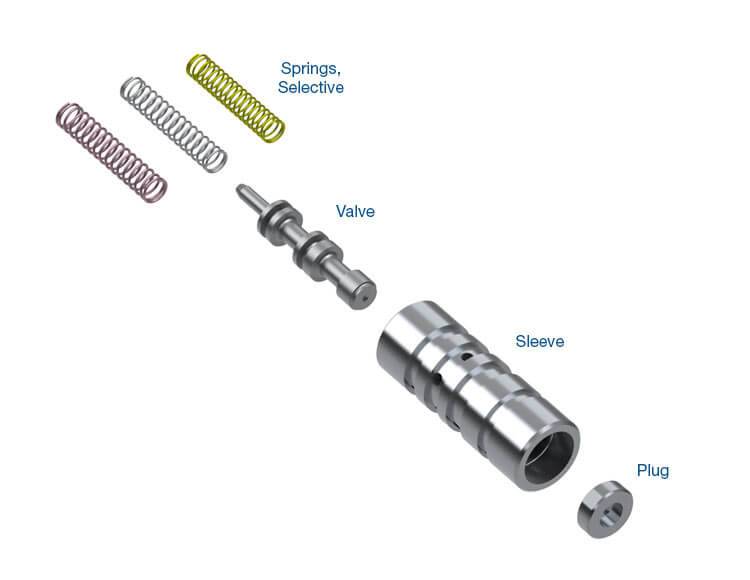 Springs,
Selective

Valve

Sleeve

Plug