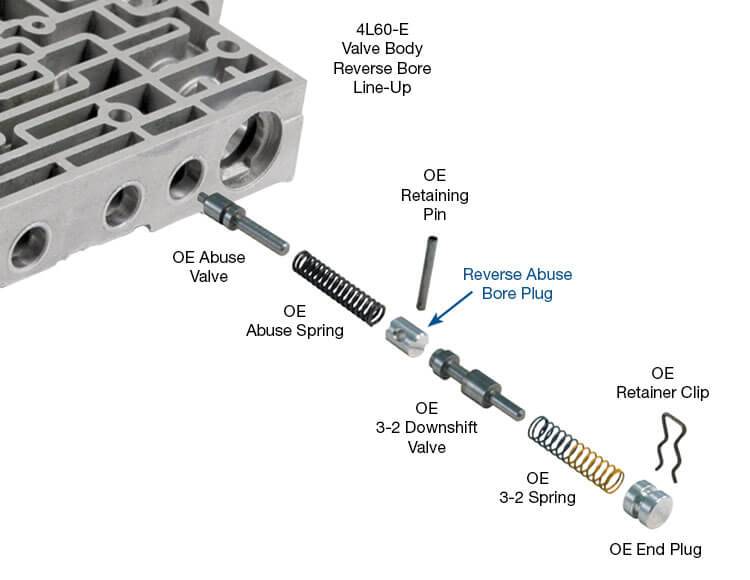 4L60-E
Valve Body
Reverse Bore
Line-Up

OE
Retaining
Pin

OE Abuse
Valve

Reverse Abuse
Bore Plug

OE
Abuse Spring

OE
Retainer Clip

OE
3-2 Downshift
Valve

OE
3-2 Spring

OE End Plug