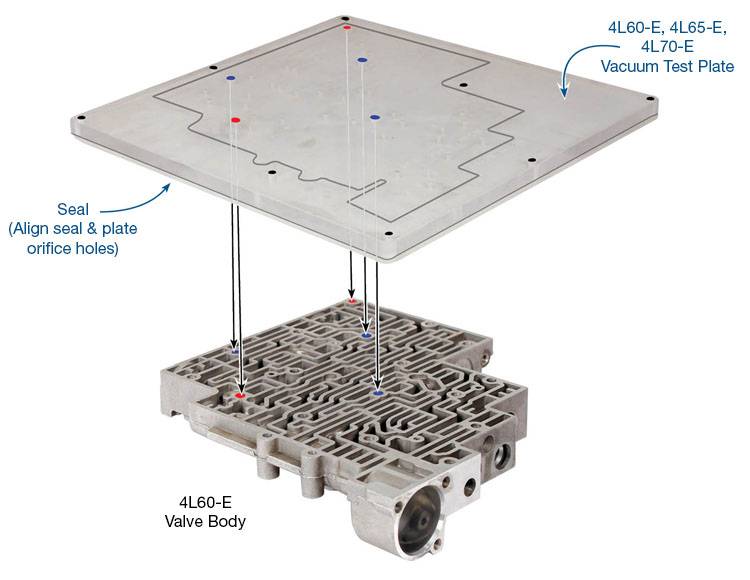 4L60-E, 4L65-E, 4L70-E Vacuum Test Plate

Seal (Align seal & plate orifice holes)

4L60-E Valve Body