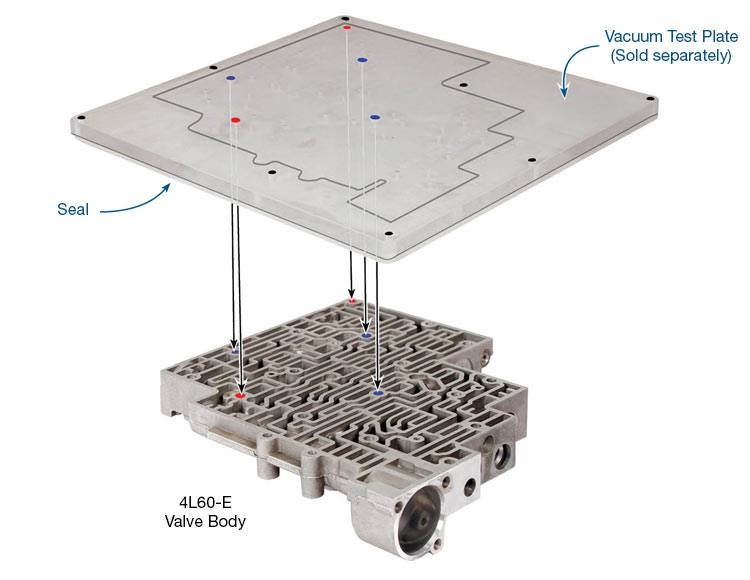 Vacuum Test Plate
(Sold separately)

Seal

4L60-E
Valve Body