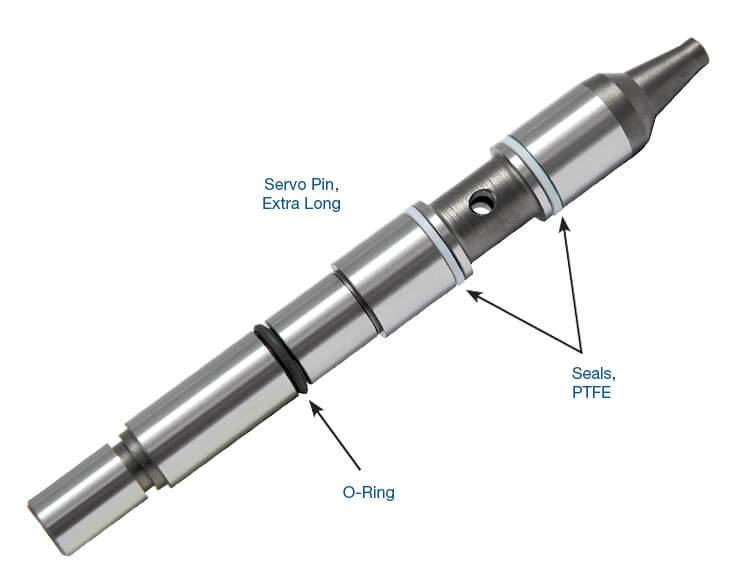 Servo Pin,
Extra Long

Seals,
PTFE

O-Ring