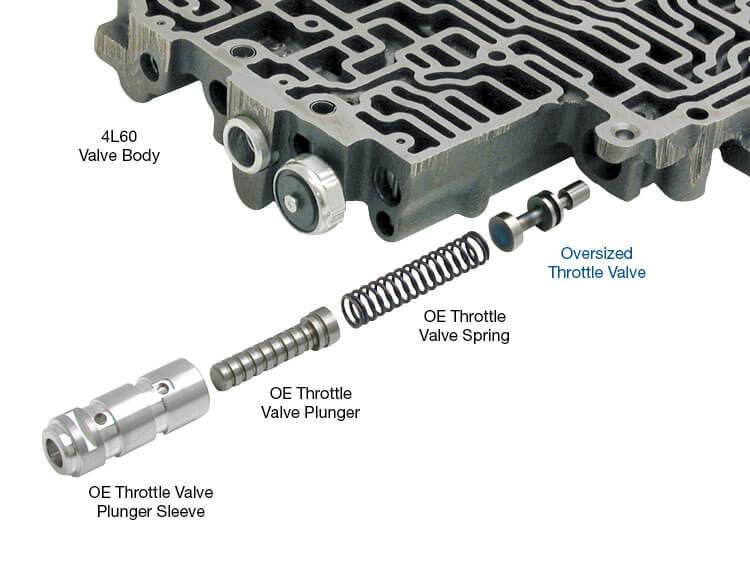 4L60
Valve Body

Oversized
Throttle Valve

OE Throttle
Valve Spring

OE Throttle
Valve Plunger

OE Throttle Valve
Plunger Sleeve