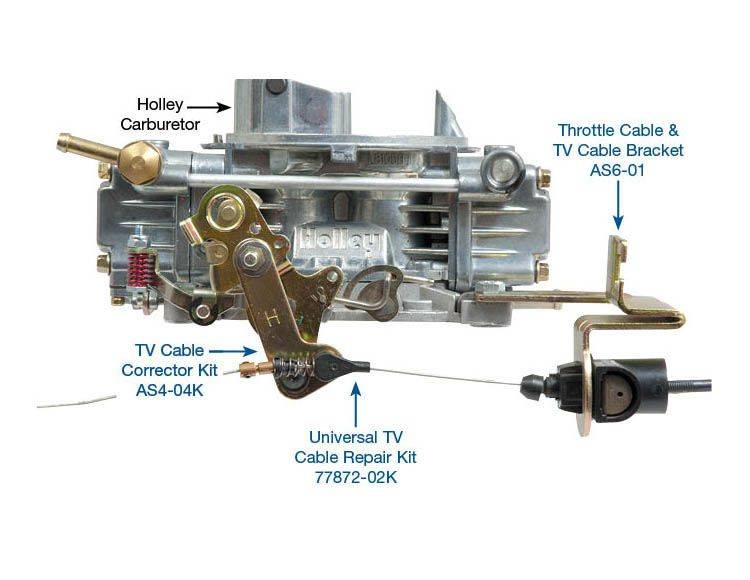 Holley Carburetor

Throttle Cable & TV Cable Bracket AS6-01

Holley

H

TV Cable Corrector Kit AS4-04K

Universal TV Cable Repair Kit 77872-02K