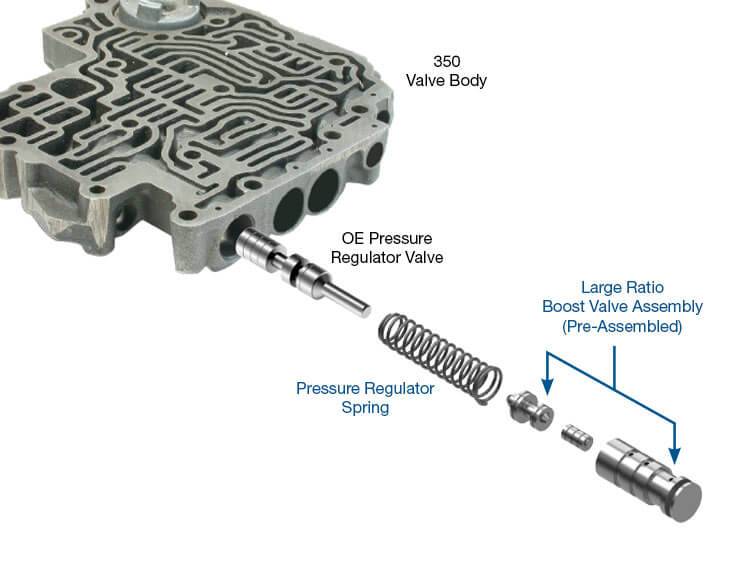 350
Valve Body

OE Pressure
Regulator Valve

Large Ratio
Boost Valve Assembly
(Pre-Assembled)

Pressure Regulator
Spring