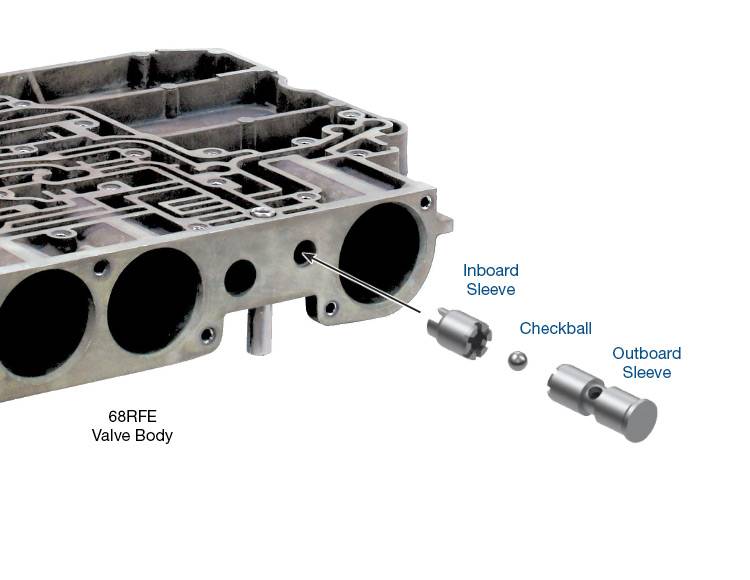 Inboard Sleeve

Checkball

Outboard Sleeve

68RFE Valve Body