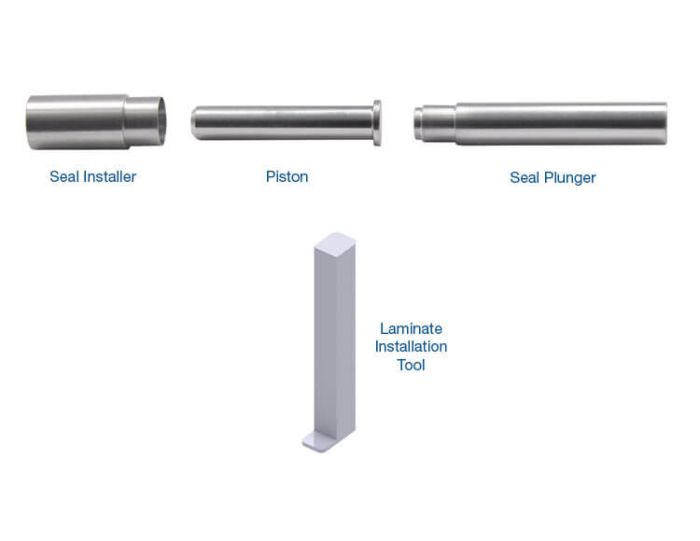 Seal Installer

Piston

Seal Plunger

Laminate Installation Tool