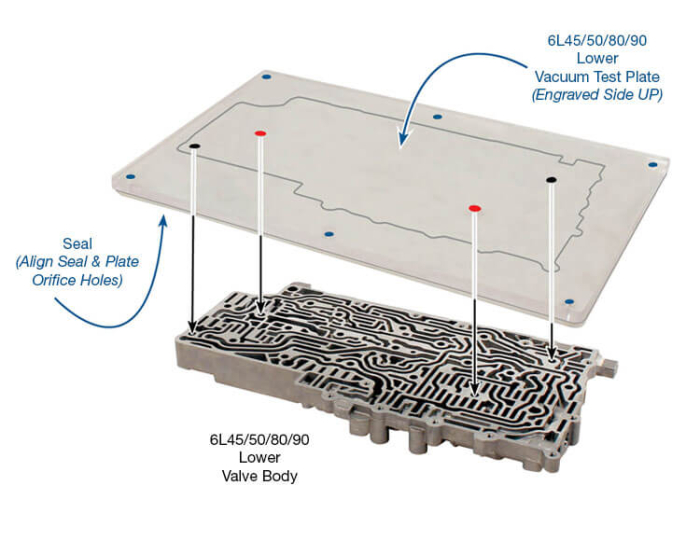 6L45/50/80/90
Lower
Vacuum Test Plate
(Engraved Side UP)

Seal
(Align Seal & Plate Orifice Holes)

6L45/50/80/90
Lower
Valve Body