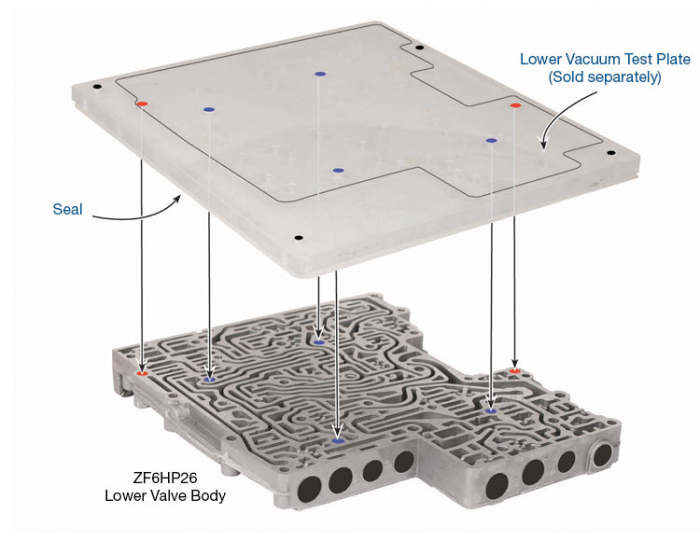 Lower Vacuum Test Plate
(Sold separately)

Seal

ZF6HP26
Lower Valve Body