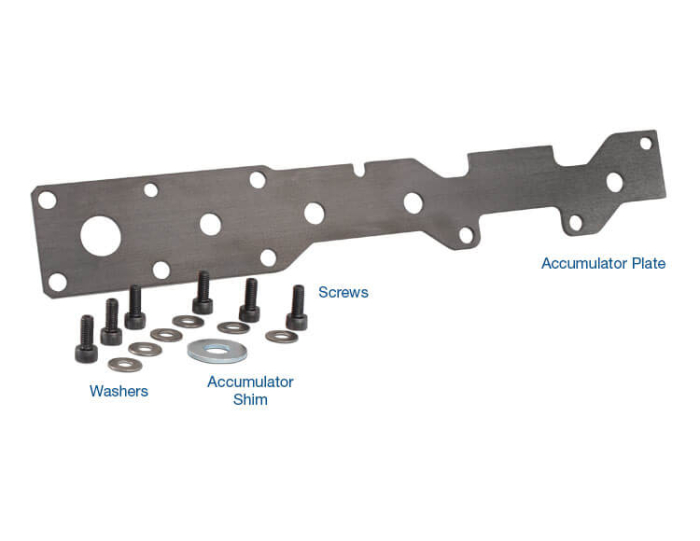 Accumulator Plate

Screws

Washers

Accumulator Shim