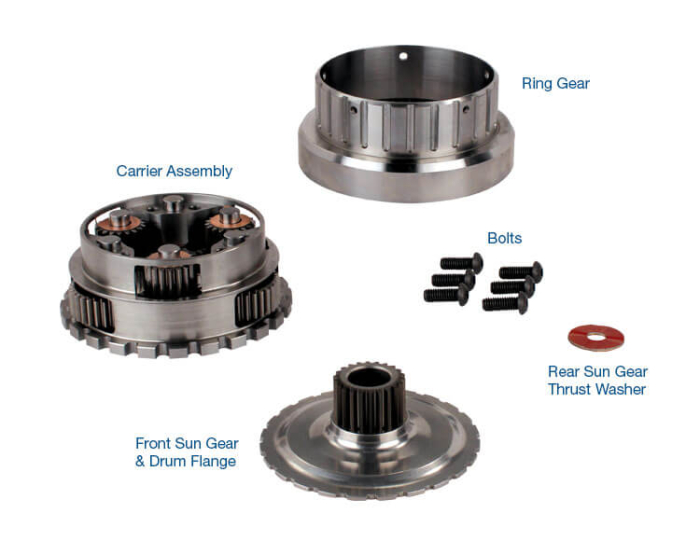 Ring Gear

Carrier Assembly

Bolts

Rear Sun Gear Thrust Washer

Front Sun Gear & Drum Flange